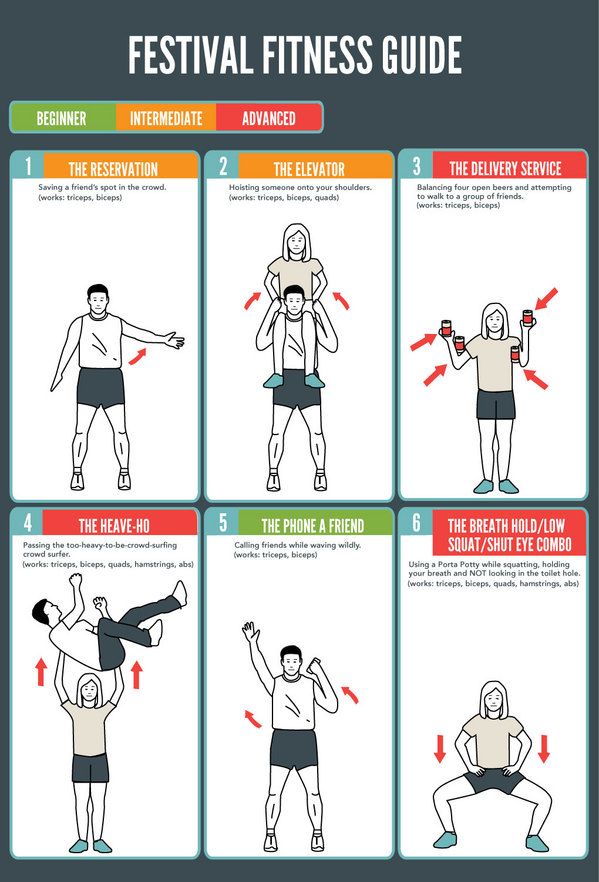 FESTIVAL FITNESS GUIDE

BEGINNER INTERMEDIATE ADVANCED

1 THE RESERVATION
Saving a friend's spot in the crowd.
(works: triceps, biceps)

2 THE ELEVATOR
Hoisting someone onto your shoulders.
(works: triceps, biceps, quads)

3 THE DELIVERY SERVICE
Balancing four open beers and attempting to walk to a group of friends.
(works: triceps, biceps)

4 THE HEAVE-HO
Passing the too-heavy-to-be-crowd-surfing crowd surfer.
(works: triceps, biceps, quads, hamstrings, abs)

5 THE PHONE A FRIEND
Calling friends while waving wildly.
(works: triceps, biceps)

6 THE BREATH HOLD/LOW SQUAT/SHUT EYE COMBO
Using a Porta Potty while squatting, holding your breath and NOT looking in the toilet hole.
(works: triceps, biceps, quads, hamstrings, abs)