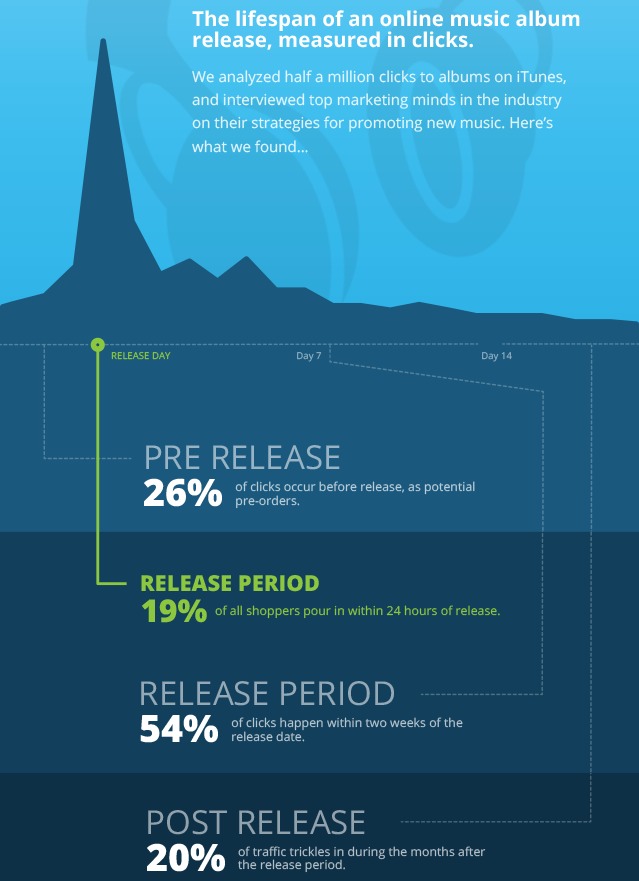 The lifespan of an online music album release, measured in clicks.

We analyzed half a million clicks to albums on iTunes, and interviewed top marketing minds in the industry on their strategies for promoting new music. Here's what we found...

RELEASE DAY

Day 7

Day 14

PRE RELEASE
26% of clicks occur before release, as potential pre-orders.

RELEASE PERIOD
19% of all shoppers pour in within 24 hours of release.

RELEASE PERIOD
54% of clicks happen within two weeks of the release date.

POST RELEASE
20% of traffic trickles in during the months after the release period.